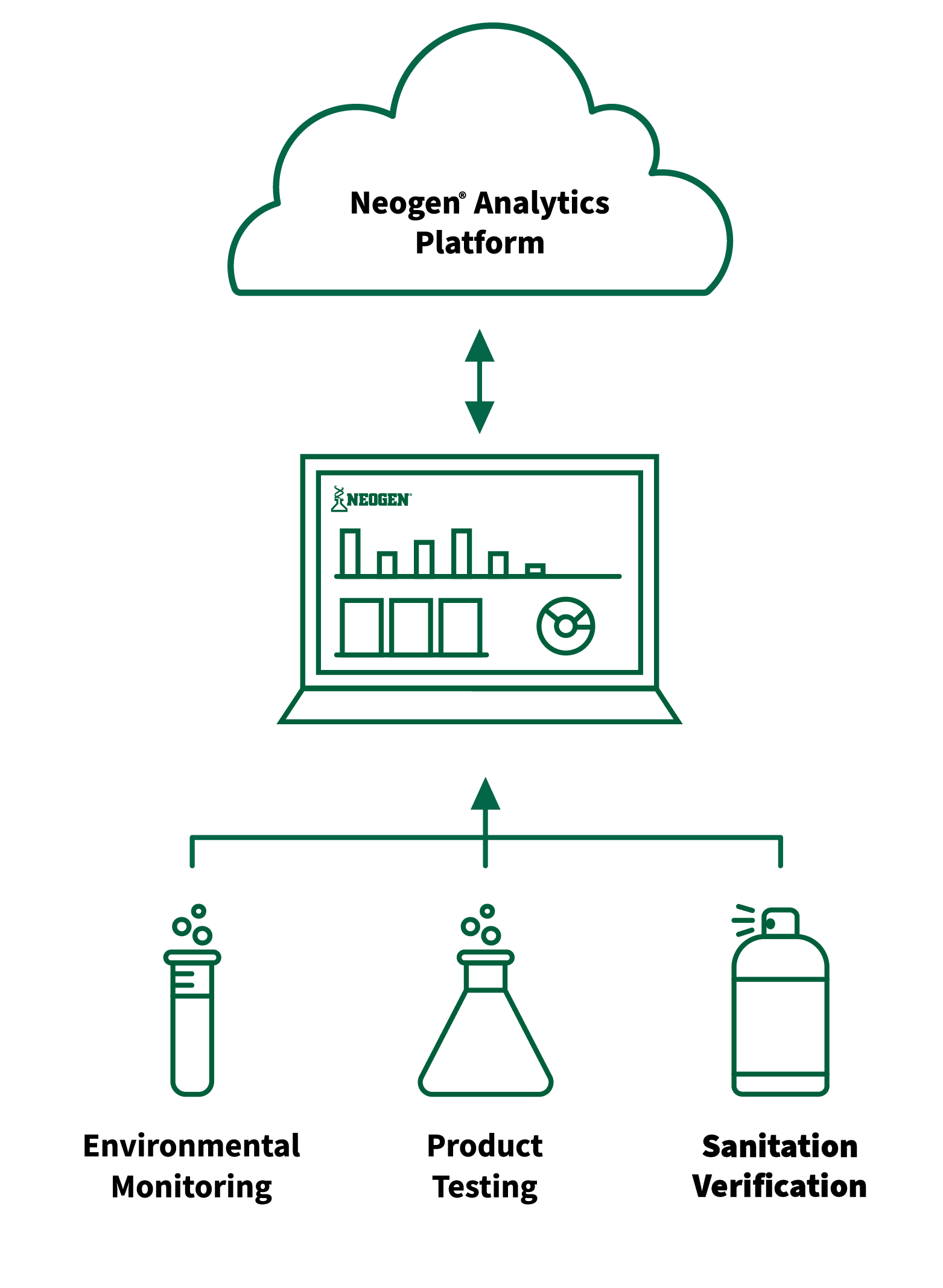 Neogen® Analytics Platform

NEOGEN®

Environmental Monitoring

Product Testing

Sanitation Verification