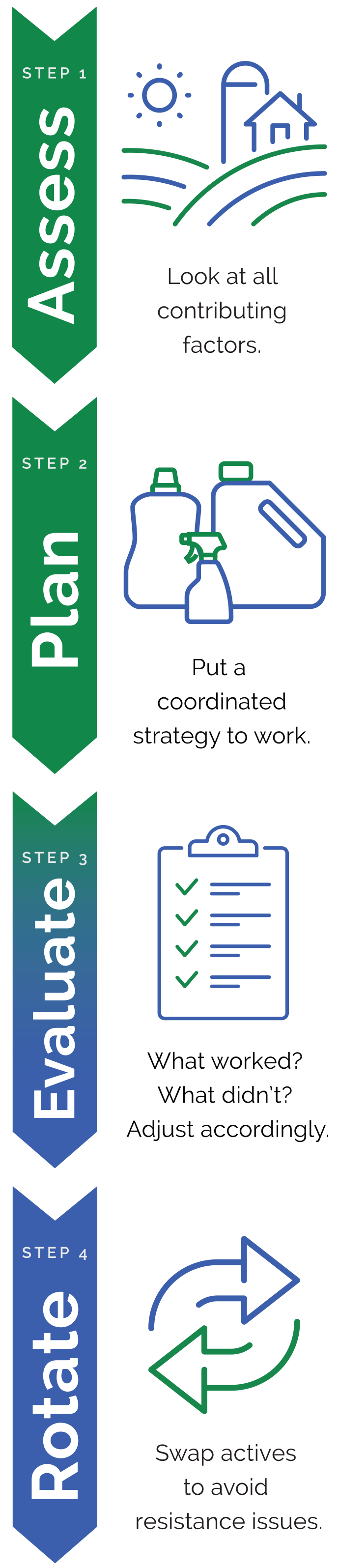 STEP 1
Assess

Look at all contributing factors.

STEP 2
Plan

Put a coordinated strategy to work.

STEP 3
Evaluate

What worked? What didn't? Adjust accordingly.

STEP 4
Rotate

Swap actives to avoid resistance issues.